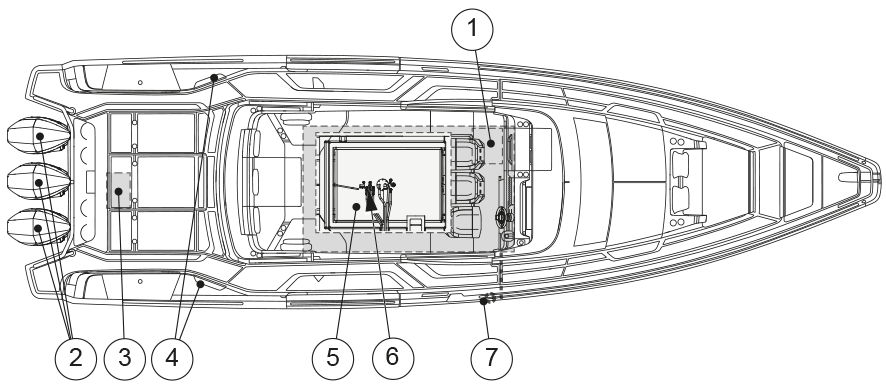 1
2
3
4
5
6
7